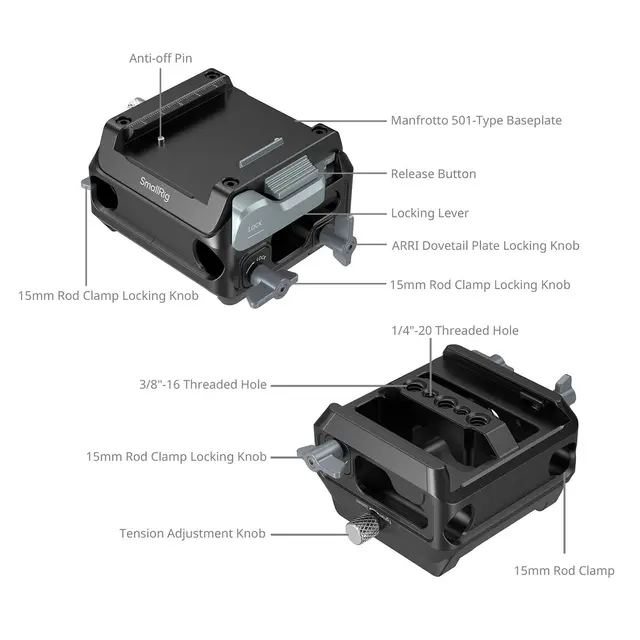 Anti-off Pin

Manfrotto 501-Type Baseplate

SmallRig

Release Button

Locking Lever

LOCK

ARRI Dovetail Plate Locking Knob

LOCK

15mm Rod Clamp Locking Knob

15mm Rod Clamp Locking Knob

1/4"-20 Threaded Hole

3/8"-16 Threaded Hole

15mm Rod Clamp Locking Knob

Tension Adjustment Knob

15mm Rod Clamp