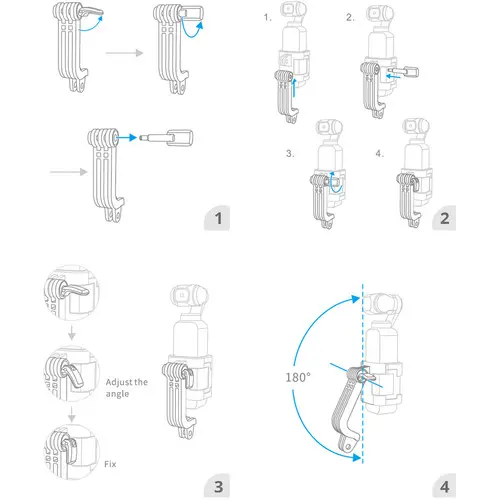 1

1.

2.

3.

4.

2

Adjust the angle

Fix

3

180°

4